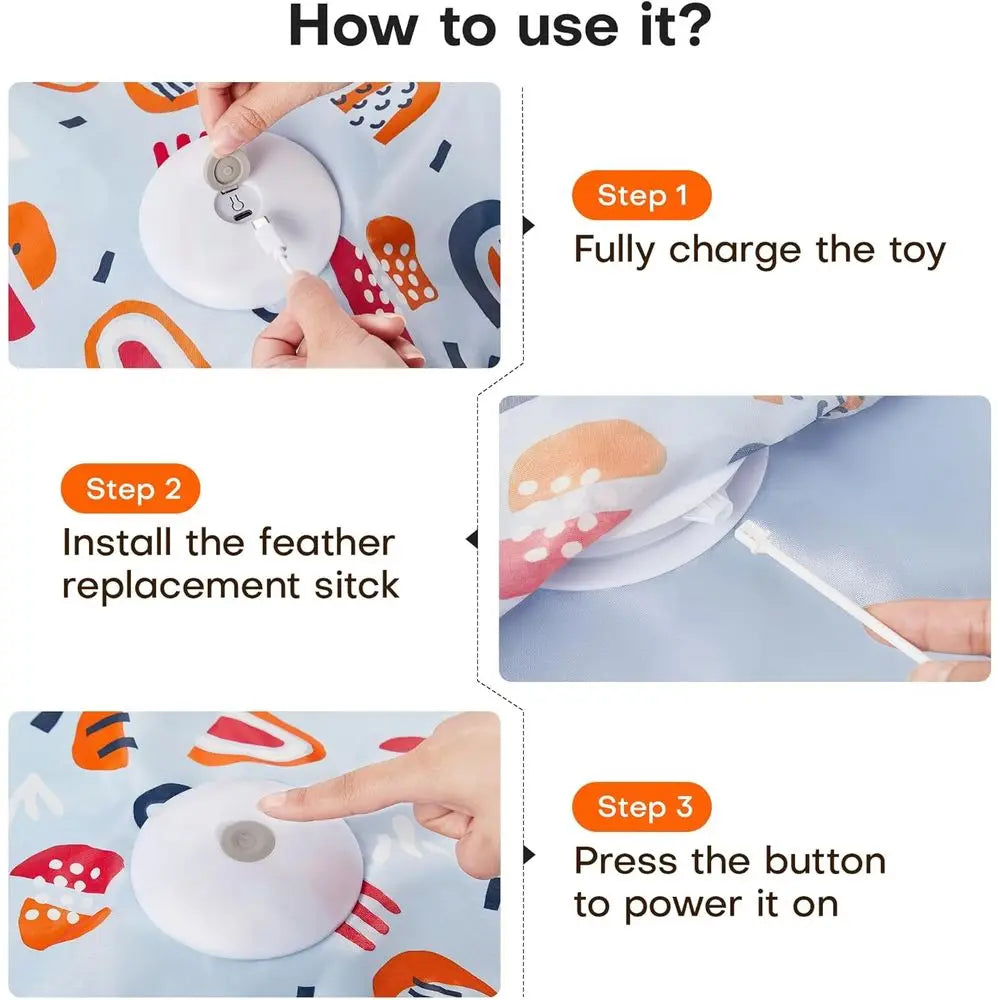 How to use it?

Step 1
Fully charge the toy

Step 2
Install the feather replacement sitck

Step 3
Press the button to power it on